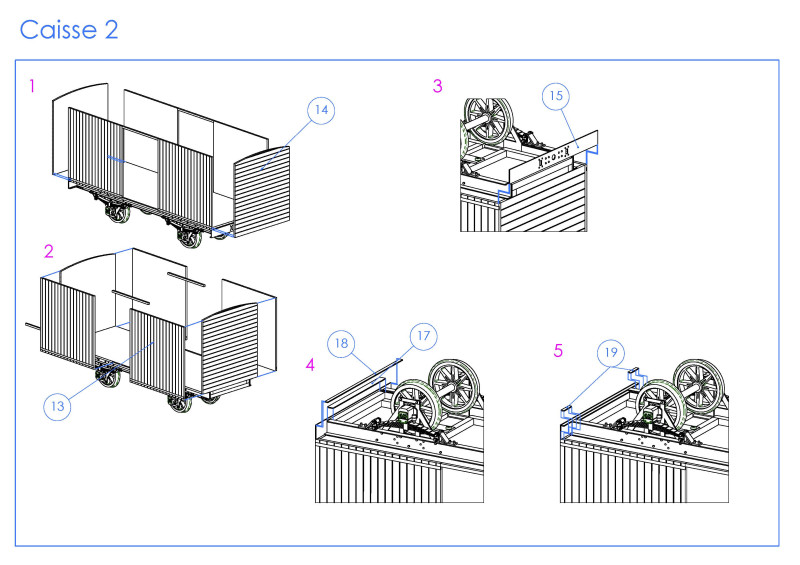 Caisse 2

1

14

2

13

3

15

4

18

17

5

19