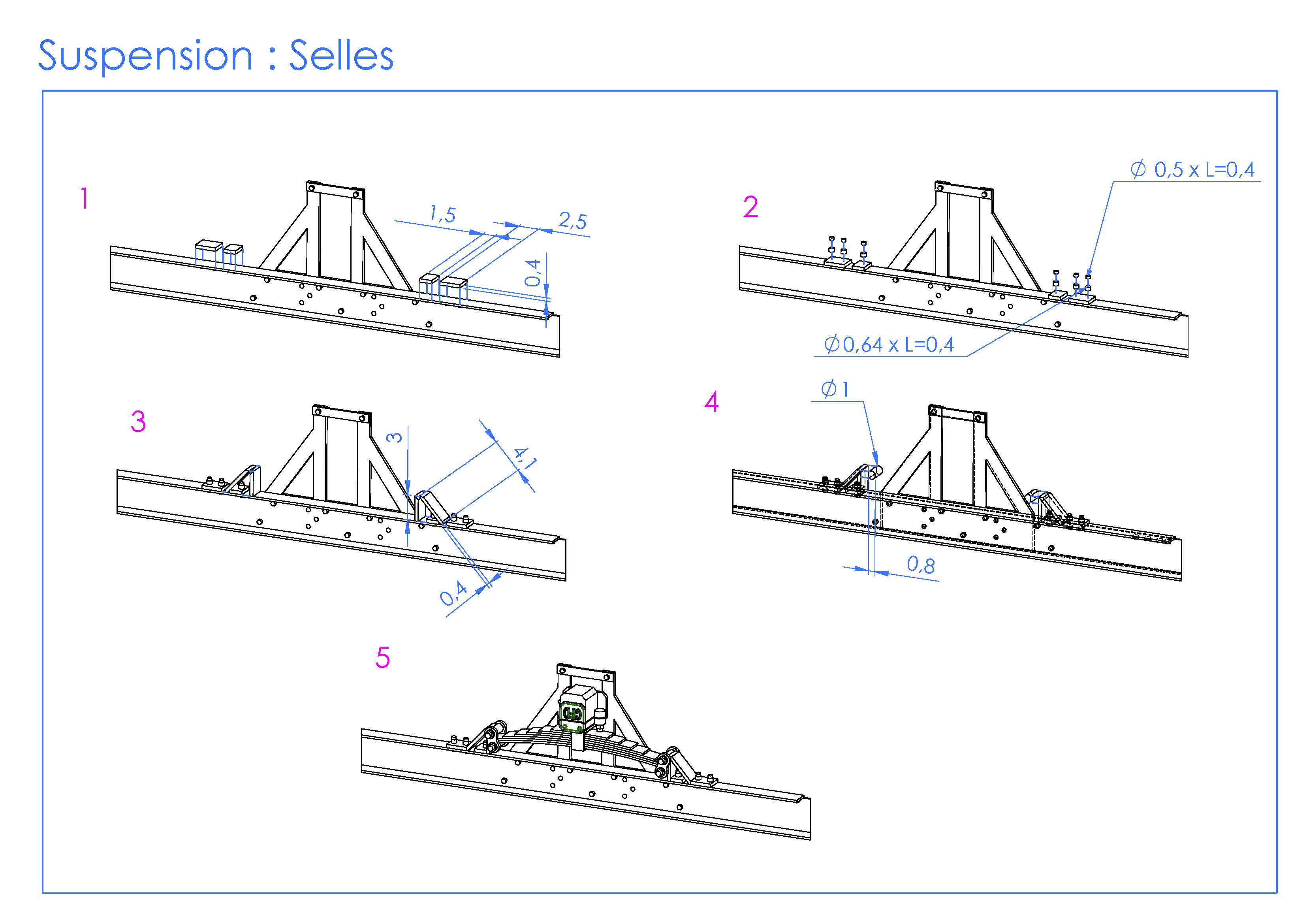 Suspension : Selles

1

1,5

2,5

0,4

2

$\varnothing$ 0,5 x L=0,4

$\varnothing$0,64 x L=0,4

3

3

4,1

0,4

4

$\varnothing$1

0,8

5