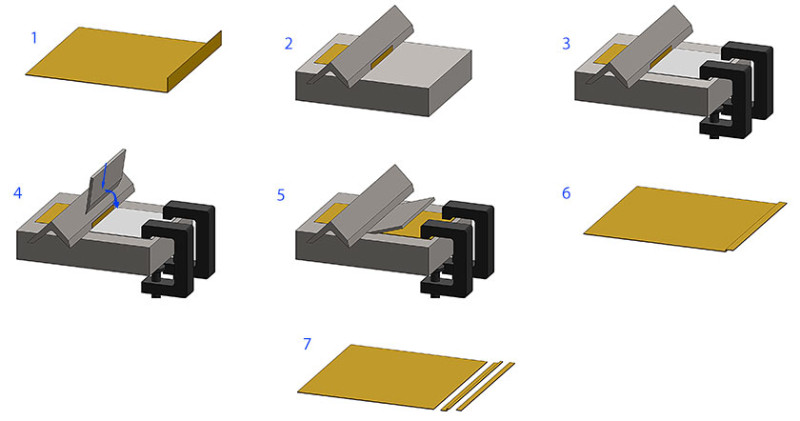 1

2

3

4

5

6

7