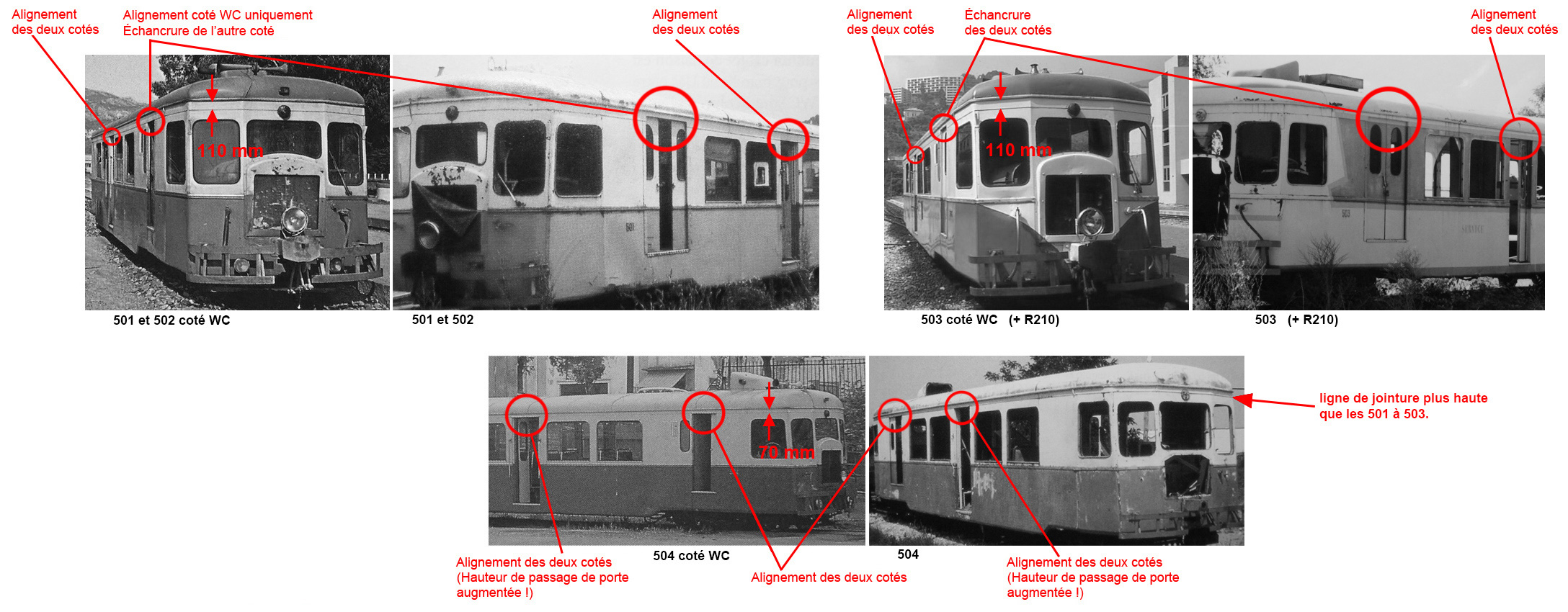 Alignement des deux cotés

Alignement coté WC uniquement
Échancrure de l'autre coté

Alignement des deux cotés

Alignement des deux cotés

Échancrure des deux cotés

Alignement des deux cotés

110 mm

110 mm

501 et 502 coté WC

501 et 502

503 coté WC (+ R210)

503 (+ R210)

70 mm

ligne de jointure plus haute que les 501 à 503.

504 coté WC

504

Alignement des deux cotés (Hauteur de passage de porte augmentée !)

Alignement des deux cotés

Alignement des deux cotés (Hauteur de passage de porte augmentée !)