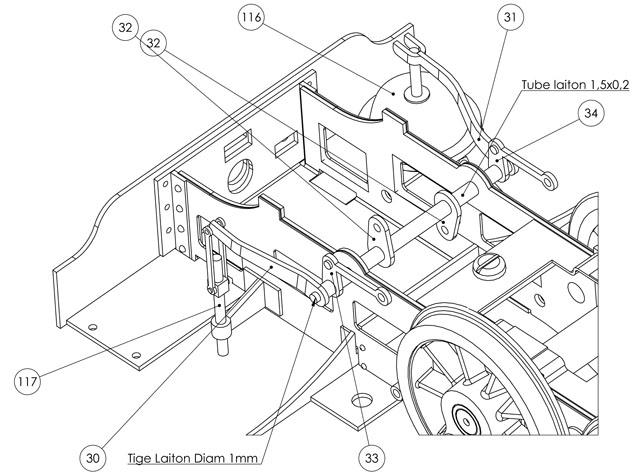 32
32
116
31
Tube laiton 1,5x0,2
34
117
30
Tige Laiton Diam 1mm
33